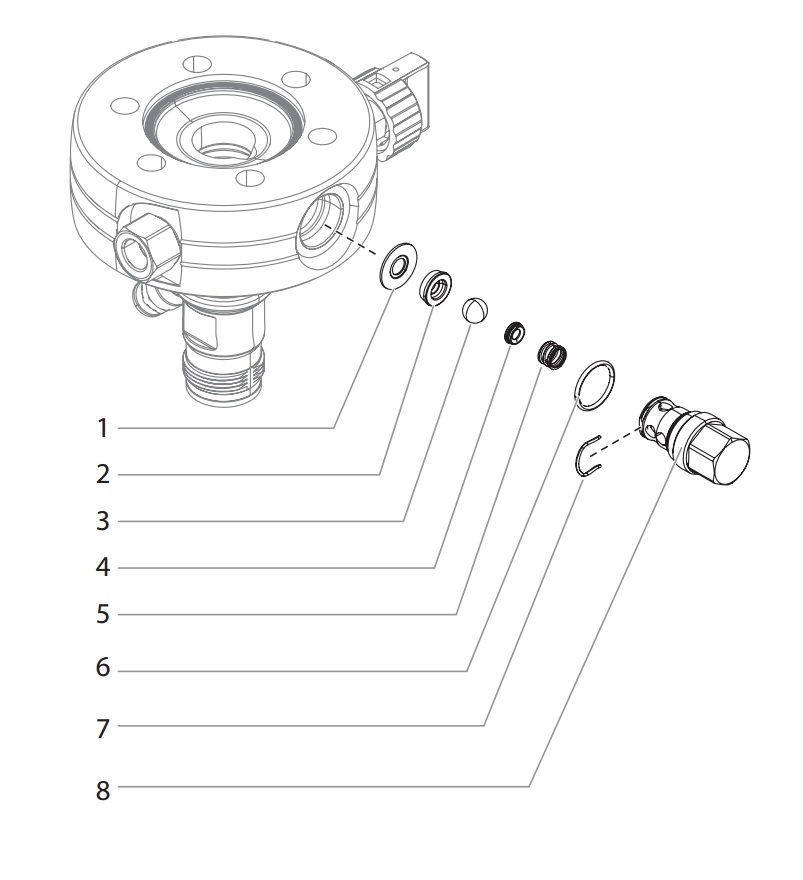 1
2
3
4
5
6
7
8